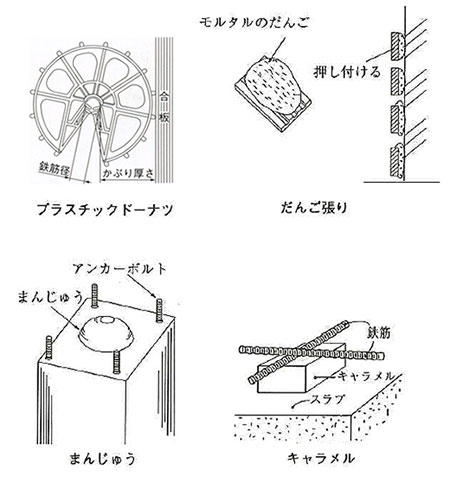 合板

鉄筋径

かぶり厚さ

プラスチックドーナツ

モルタルのだんご

押し付ける

だんご張り

アンカーボルト

まんじゅう

まんじゅう

鉄筋

キャラメル

スラブ

キャラメル