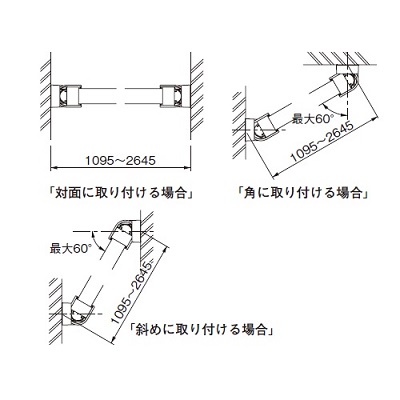 1095～2645

「対面に取り付ける場合」

最大60°

1095～2645

「角に取り付ける場合」

最大60°

1095～2645

「斜めに取り付ける場合」